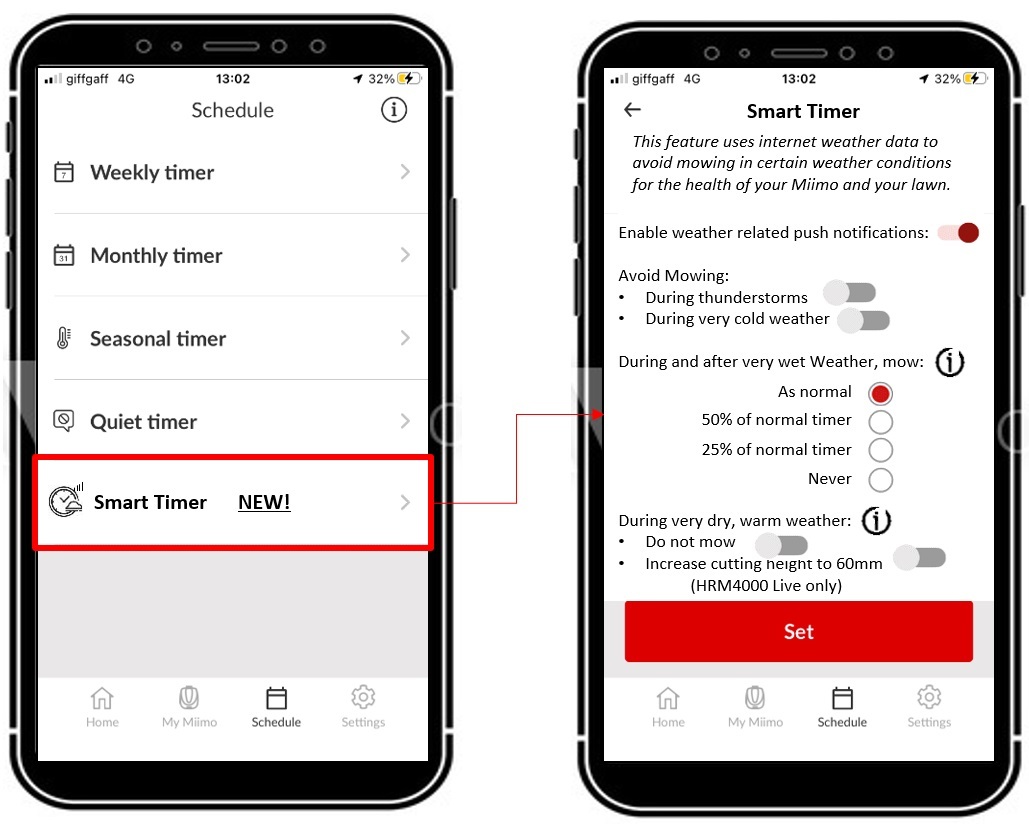 giffgaff 4G 13:02 32%

Schedule

Weekly timer

Monthly timer

Seasonal timer

Quiet timer

Smart Timer NEW!

Home My Miimo Schedule Settings

giffgaff 4G 13:02 32%

Smart Timer

This feature uses internet weather data to avoid mowing in certain weather conditions for the health of your Miimo and your lawn.

Enable weather related push notifications:

Avoid Mowing:
• During thunderstorms
• During very cold weather

During and after very wet Weather, mow:

As normal
50% of normal timer
25% of normal timer
Never

During very dry, warm weather:
• Do not mow
• Increase cutting height to 60mm (HRM4000 Live only)

Set

Home My Miimo Schedule Settings